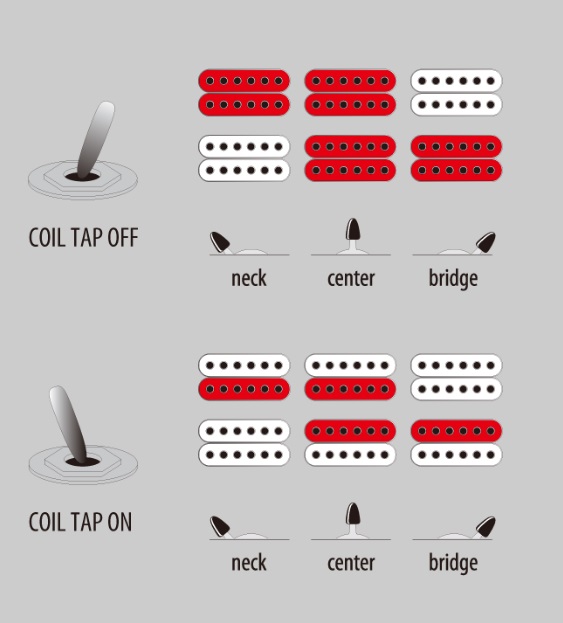 COIL TAP OFF

neck

center

bridge

COIL TAP ON

neck

center

bridge